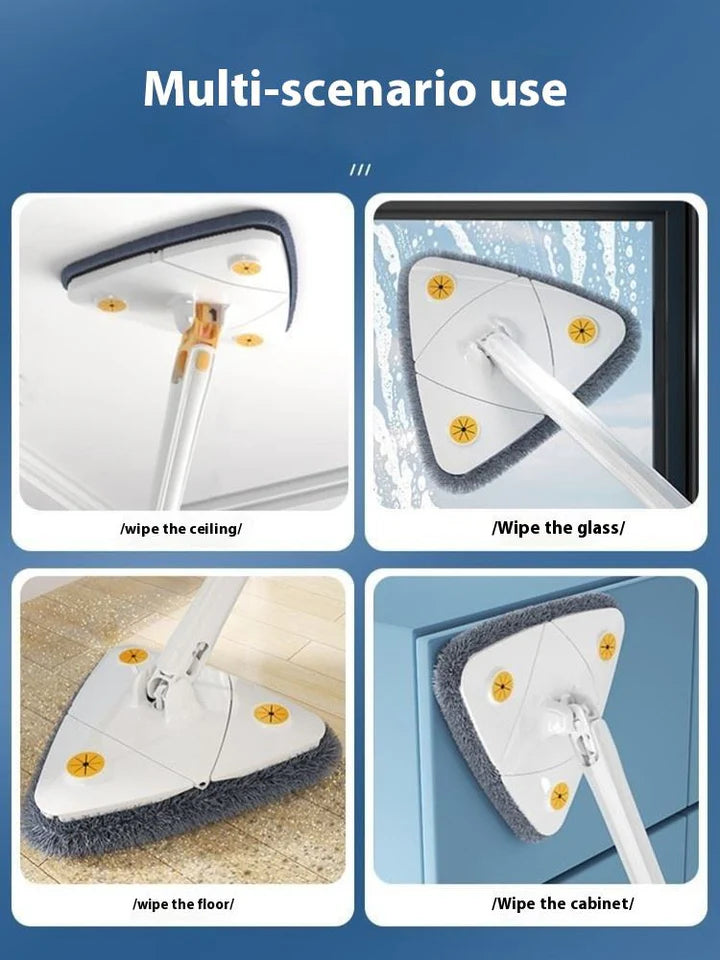 Multi-scenario use

///

/wipe the ceiling/

/Wipe the glass/

/wipe the floor/

/Wipe the cabinet/