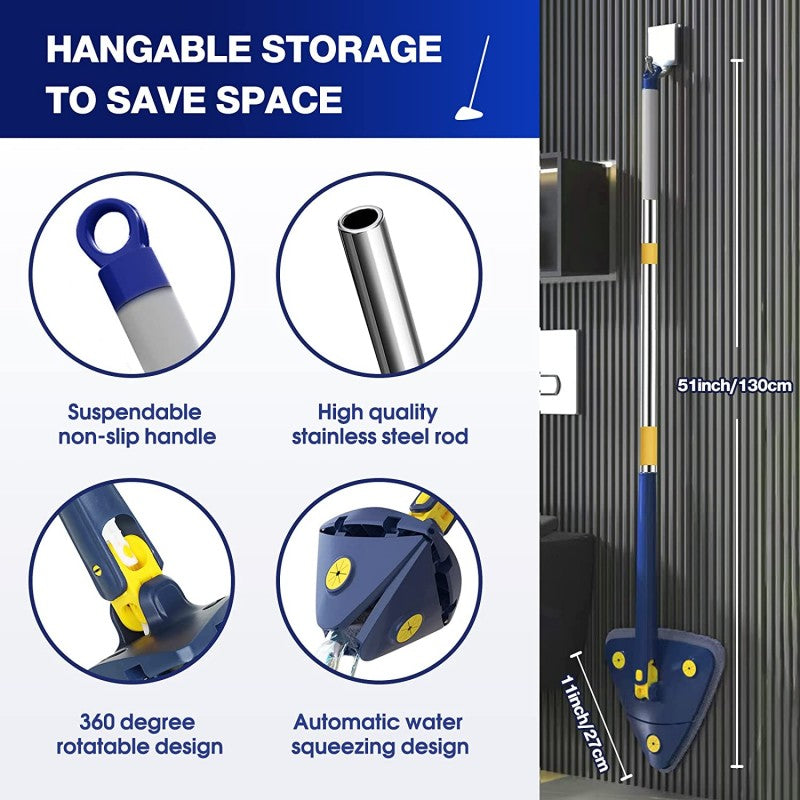 HANGABLE STORAGE TO SAVE SPACE

Suspendable non-slip handle

High quality stainless steel rod

360 degree rotatable design

Automatic water squeezing design

51inch/130cm

11inch/27cm