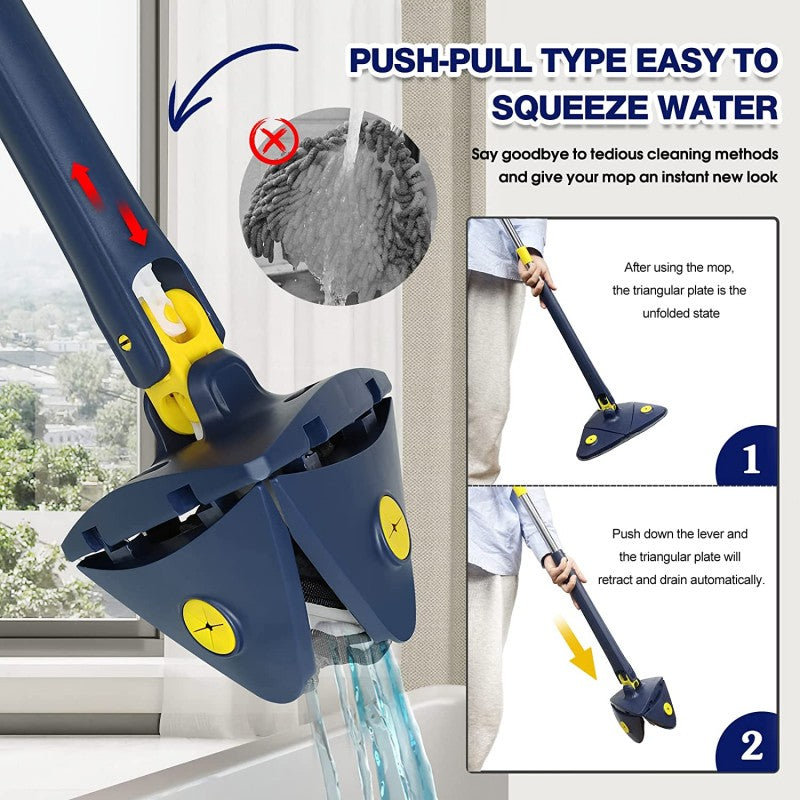 PUSH-PULL TYPE EASY TO SQUEEZE WATER

Say goodbye to tedious cleaning methods and give your mop an instant new look

After using the mop, the triangular plate is the unfolded state

1

Push down the lever and the triangular plate will retract and drain automatically.

2